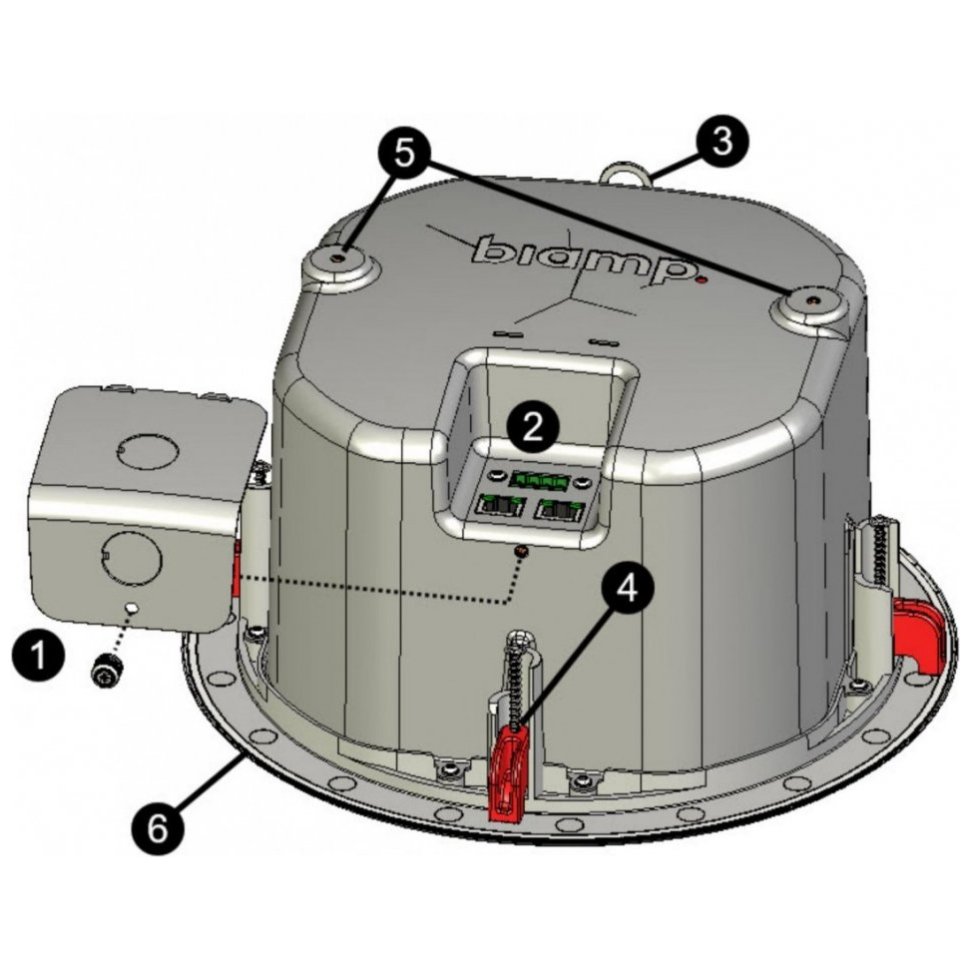 5
3
biamp.
2
4
1
6